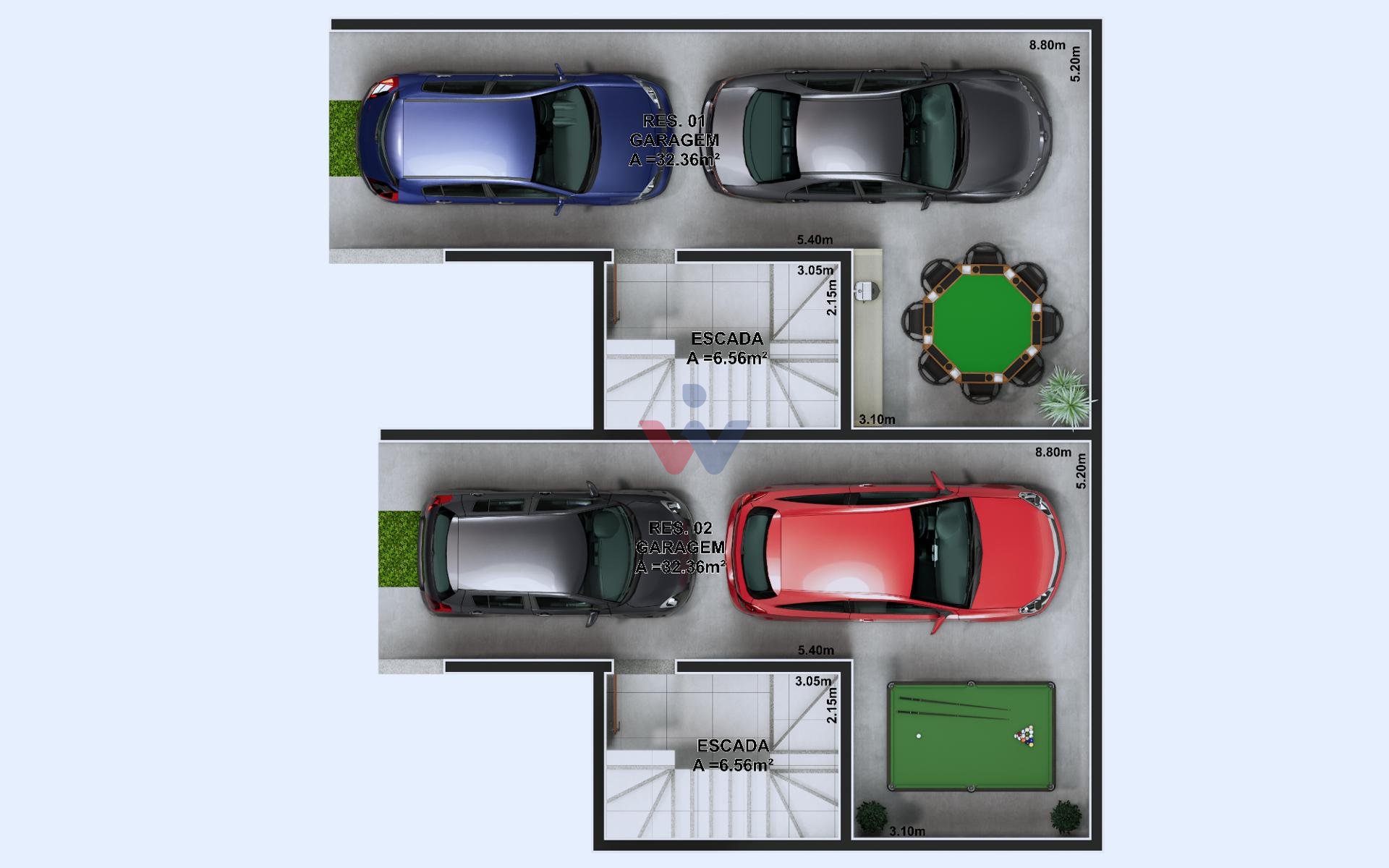 8.80m
5.20m
RES. 01
GARAGEM
A =32.36m²
5.40m
3.05m
2.15m
ESCADA
A =6.56m²
3.10m
8.80m
5.20m
RES. 02
GARAGEM
A =32.36m²
5.40m
3.05m
2.15m
ESCADA
A =6.56m²
3.10m